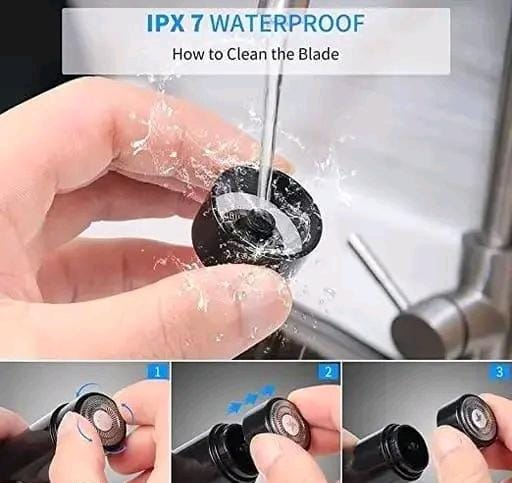 IPX 7 WATERPROOF
How to Clean the Blade

1

2

3